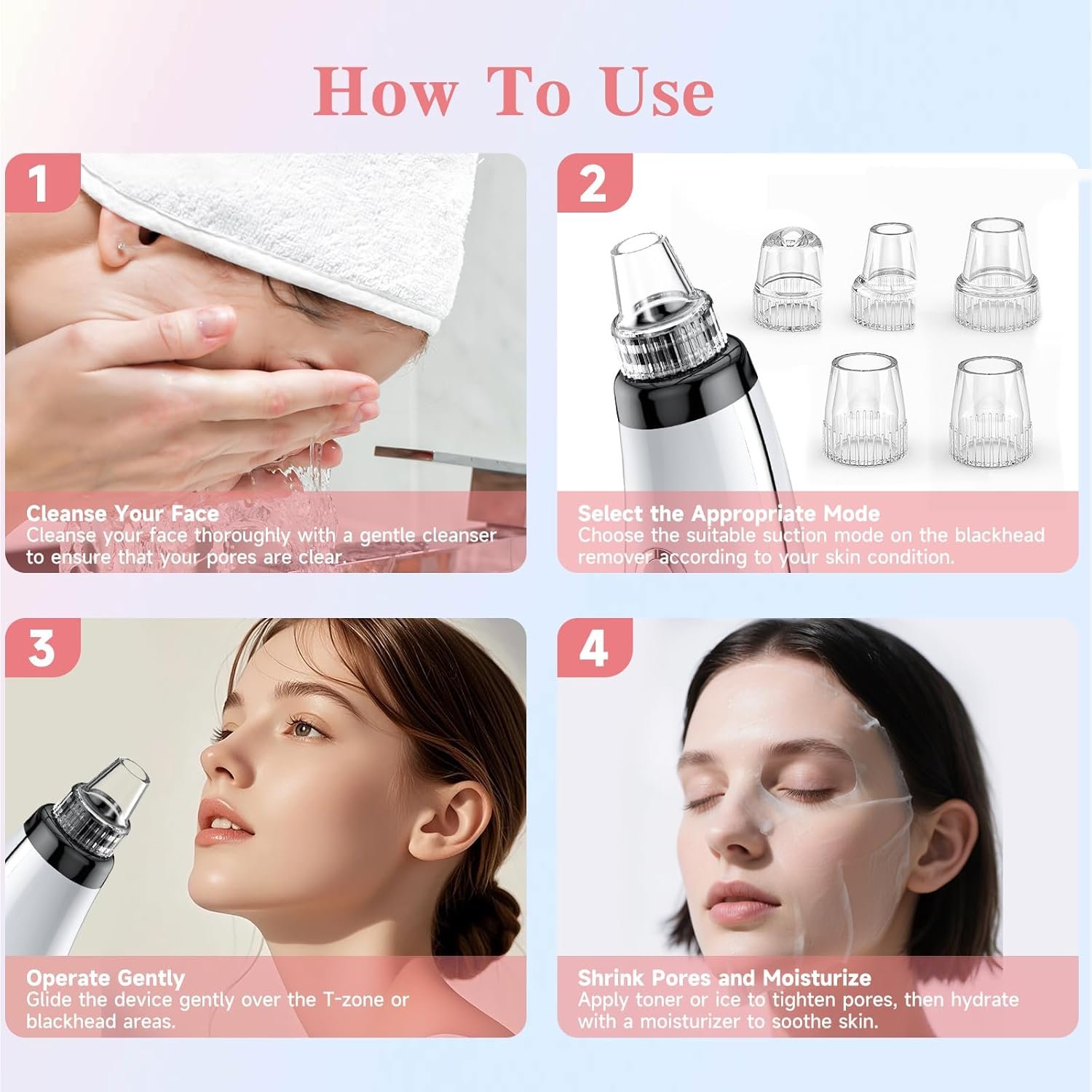 How To Use

1

Cleanse Your Face
Cleanse your face thoroughly with a gentle cleanser to ensure that your pores are clear.

2

Select the Appropriate Mode
Choose the suitable suction mode on the blackhead remover according to your skin condition.

3

Operate Gently
Glide the device gently over the T-zone or blackhead areas.

4

Shrink Pores and Moisturize
Apply toner or ice to tighten pores, then hydrate with a moisturizer to soothe skin.