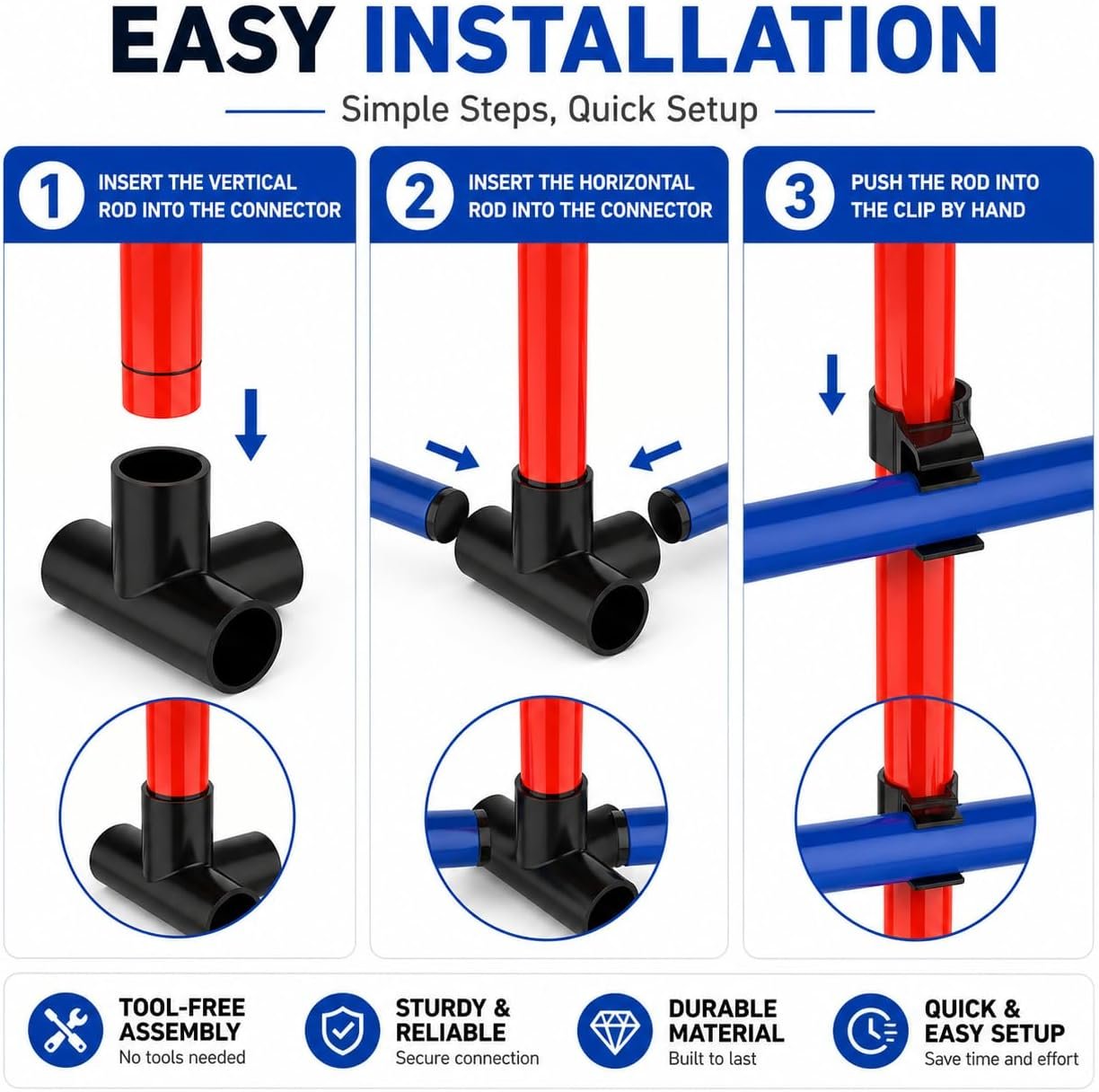 EASY INSTALLATION

Simple Steps, Quick Setup

1 INSERT THE VERTICAL ROD INTO THE CONNECTOR

2 INSERT THE HORIZONTAL ROD INTO THE CONNECTOR

3 PUSH THE ROD INTO THE CLIP BY HAND

TOOL-FREE ASSEMBLY
No tools needed

STURDY & RELIABLE
Secure connection

DURABLE MATERIAL
Built to last

QUICK & EASY SETUP
Save time and effort