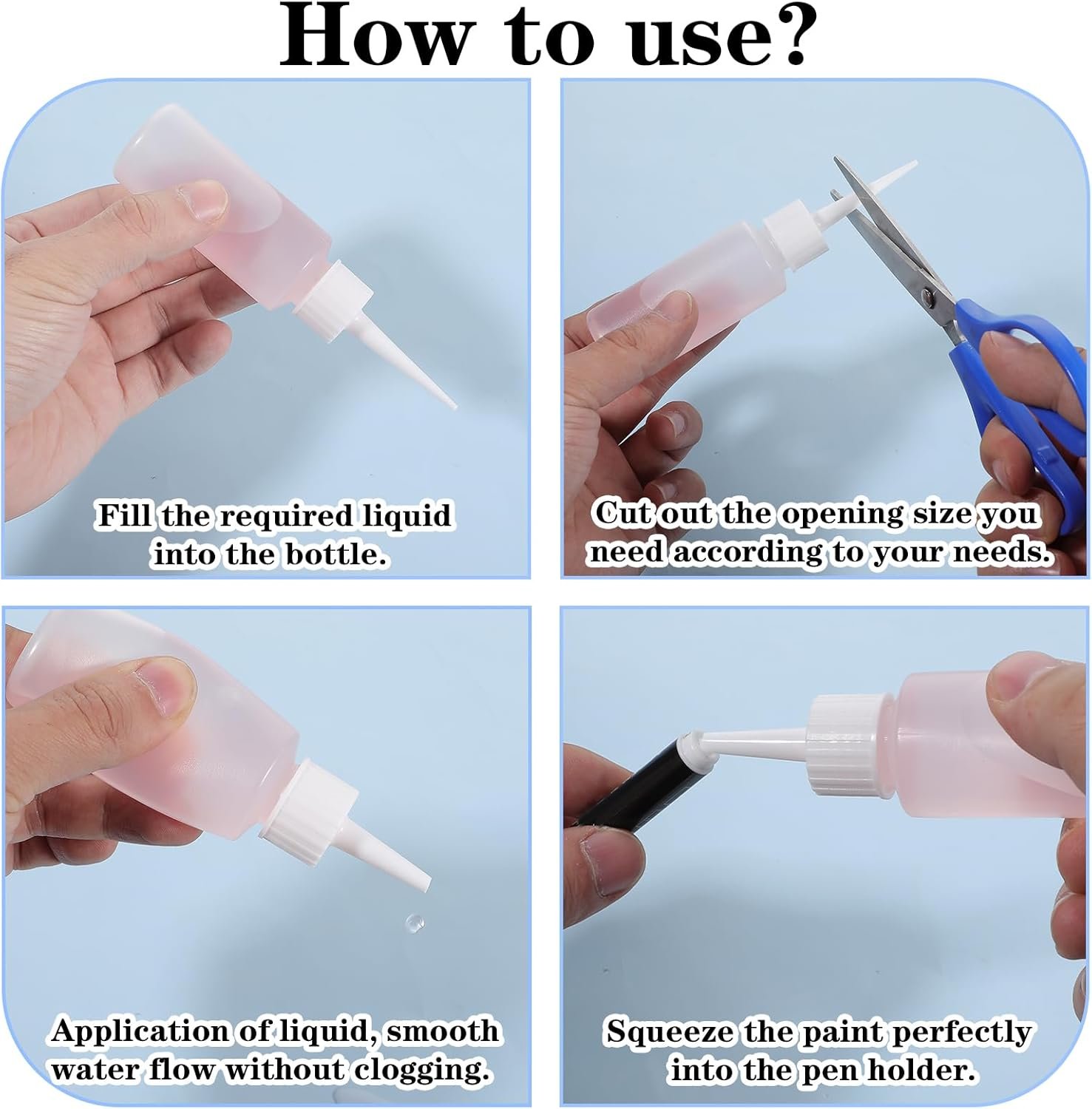 How to use?

Fill the required liquid into the bottle.

Cut out the opening size you need according to your needs.

Application of liquid, smooth water flow without clogging.

Squeeze the paint perfectly into the pen holder.