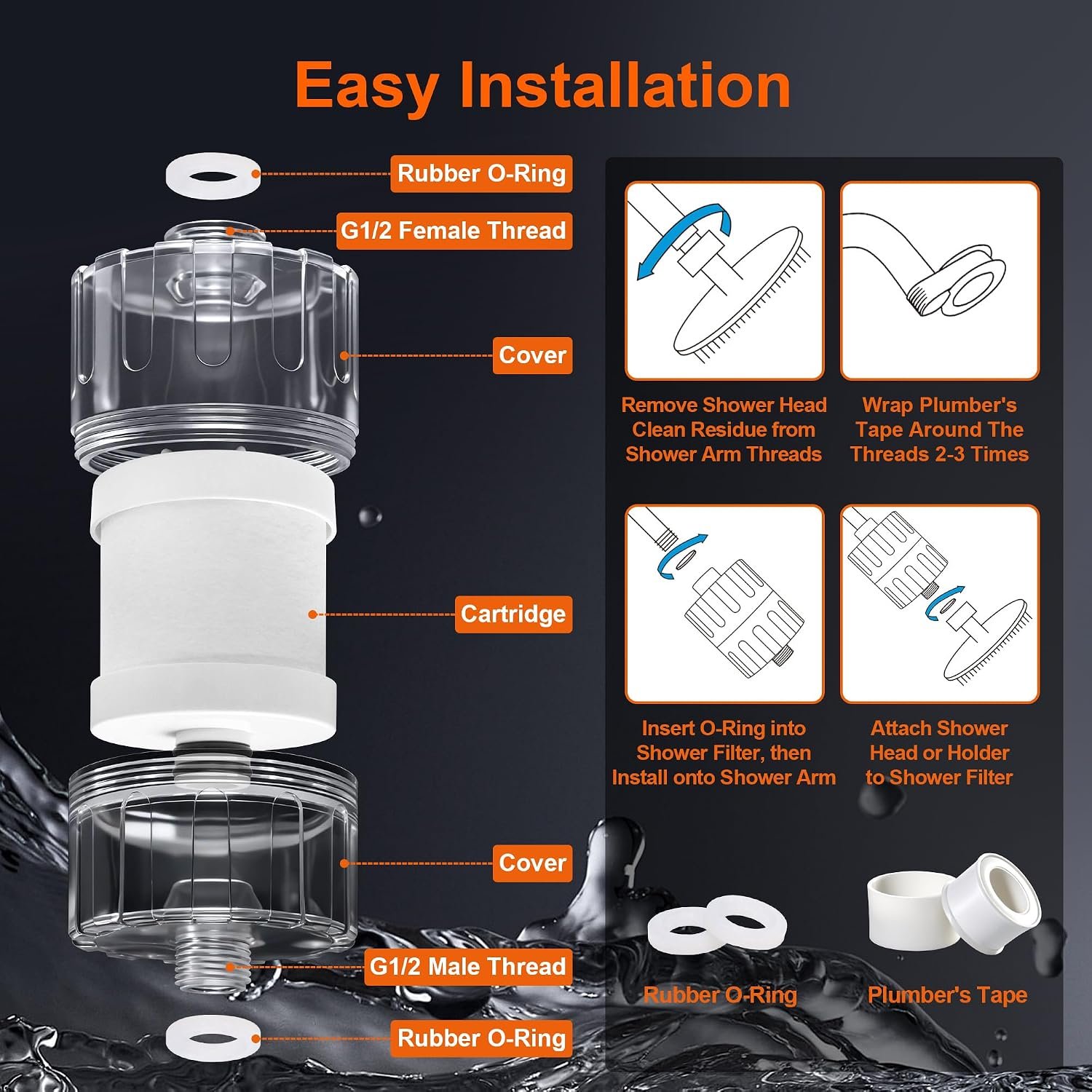 Easy Installation

Rubber O-Ring

G1/2 Female Thread

Cover

Cartridge

Cover

G1/2 Male Thread

Rubber O-Ring

Remove Shower Head Clean Residue from Shower Arm Threads

Wrap Plumber's Tape Around The Threads 2-3 Times

Insert O-Ring into Shower Filter, then Install onto Shower Arm

Attach Shower Head or Holder to Shower Filter

Rubber O-Ring

Plumber's Tape