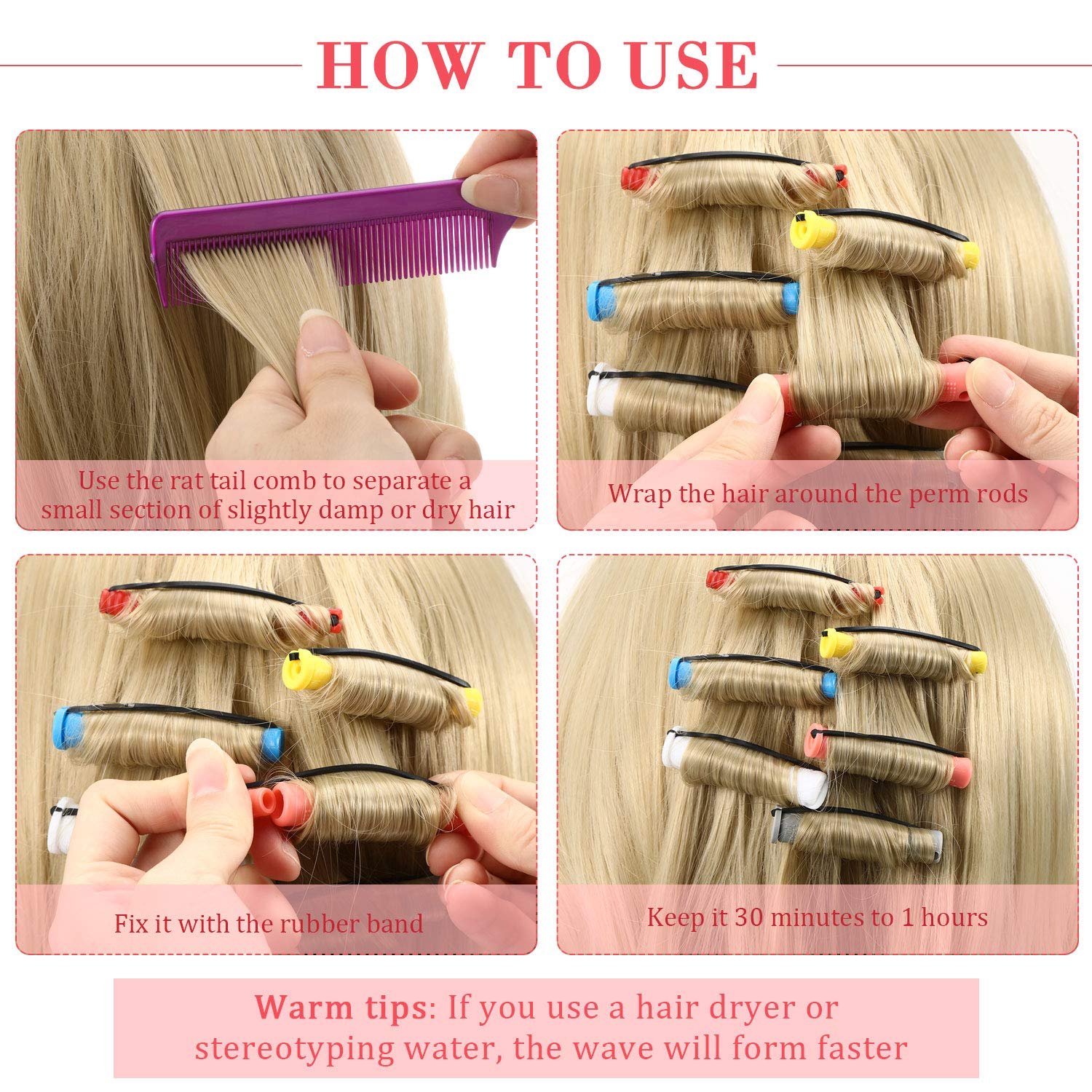 HOW TO USE

Use the rat tail comb to separate a small section of slightly damp or dry hair

Wrap the hair around the perm rods

Fix it with the rubber band

Keep it 30 minutes to 1 hours

Warm tips: If you use a hair dryer or stereotyping water, the wave will form faster